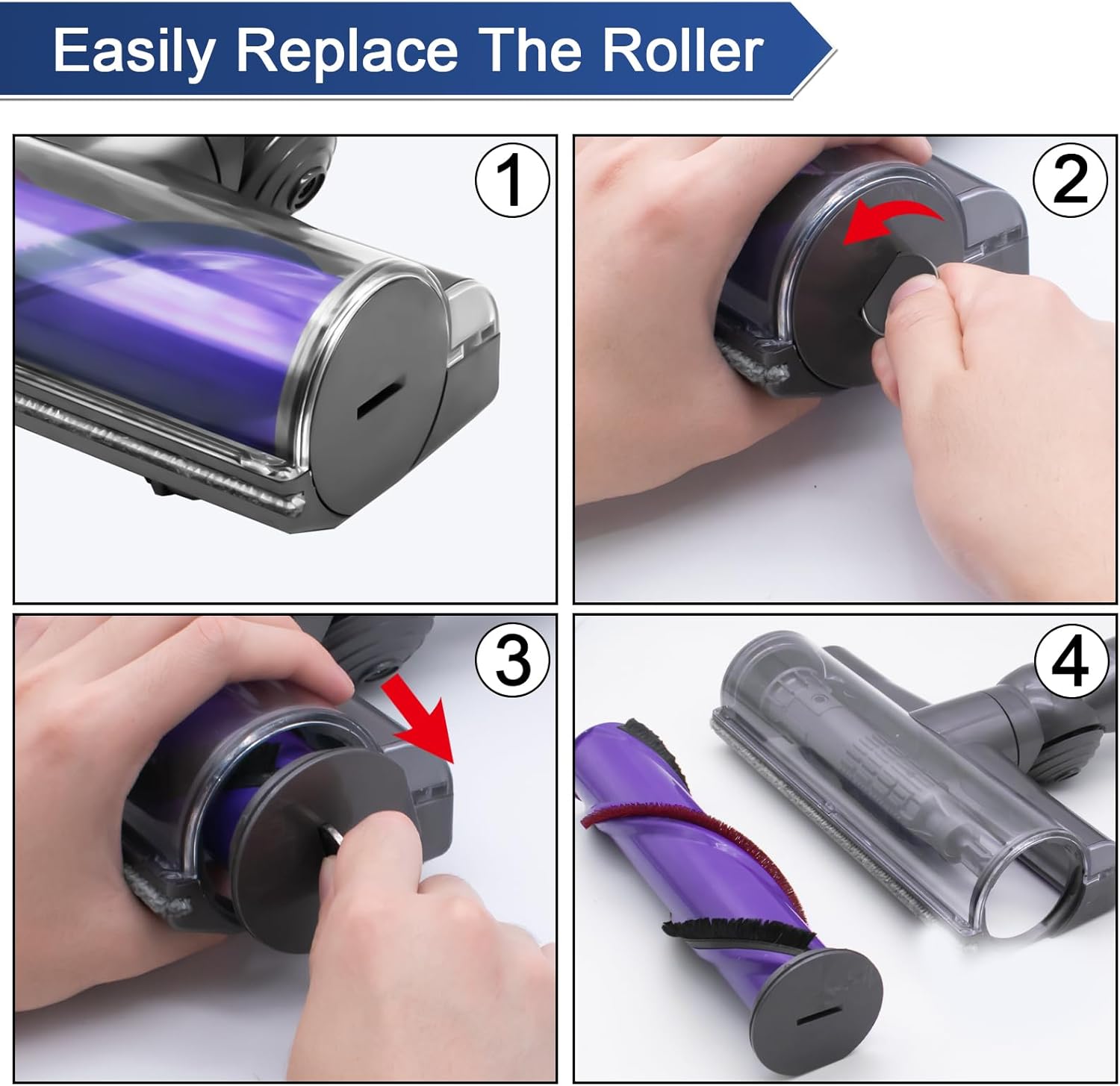 Easily Replace The Roller

1

2

3

4