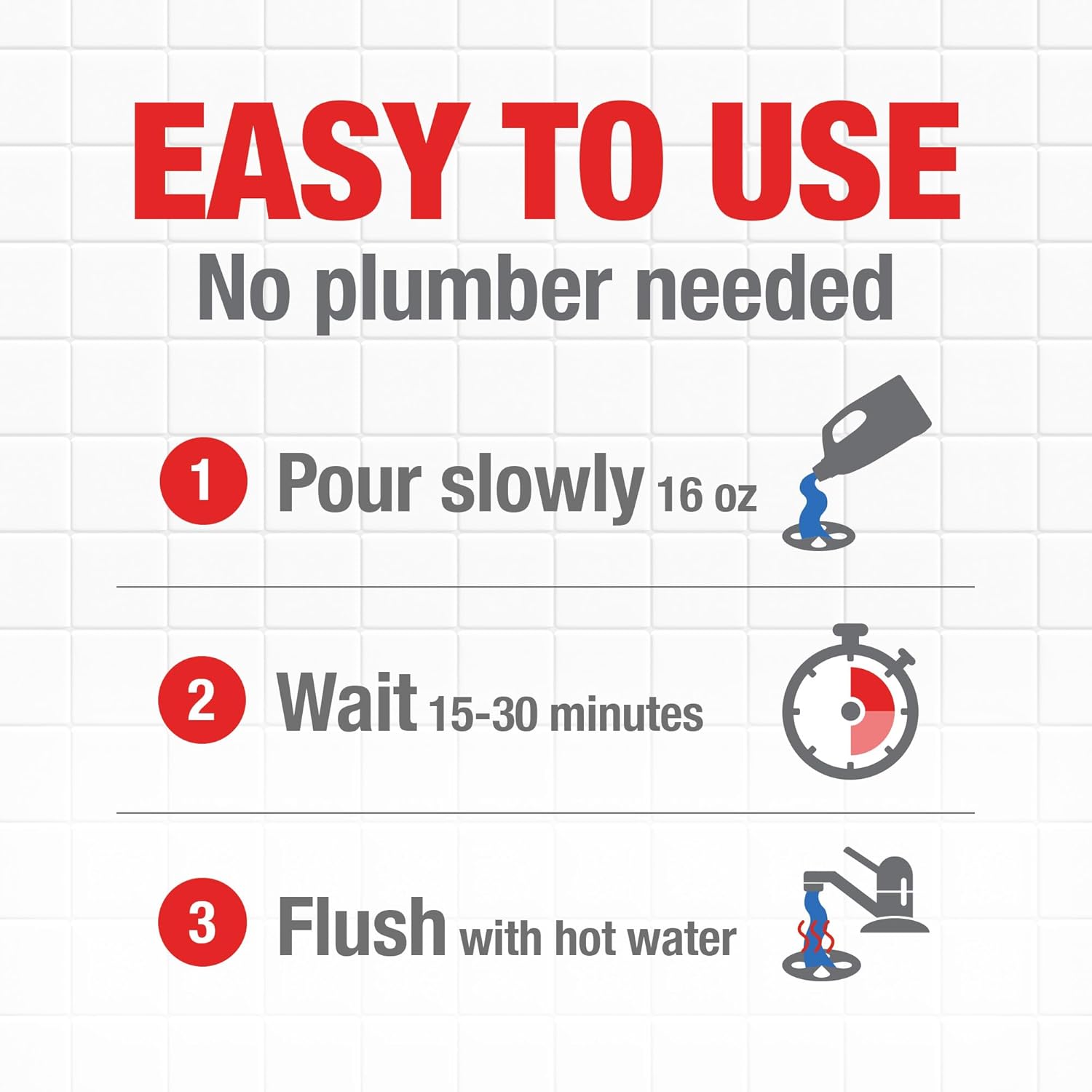 EASY TO USE
No plumber needed

1 Pour slowly 16 oz

2 Wait 15-30 minutes

3 Flush with hot water