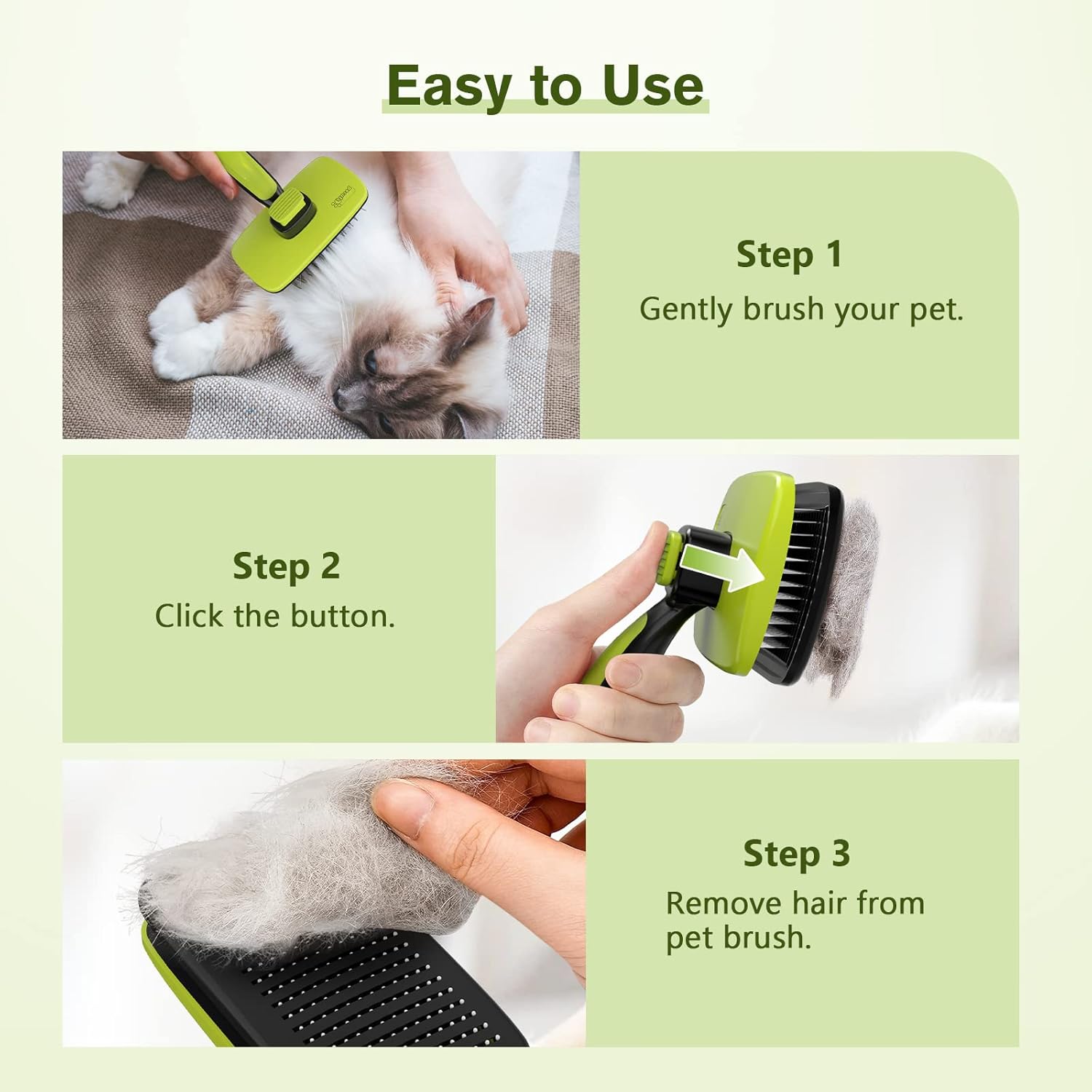 Easy to Use

Step 1
Gently brush your pet.

Step 2
Click the button.

Step 3
Remove hair from pet brush.