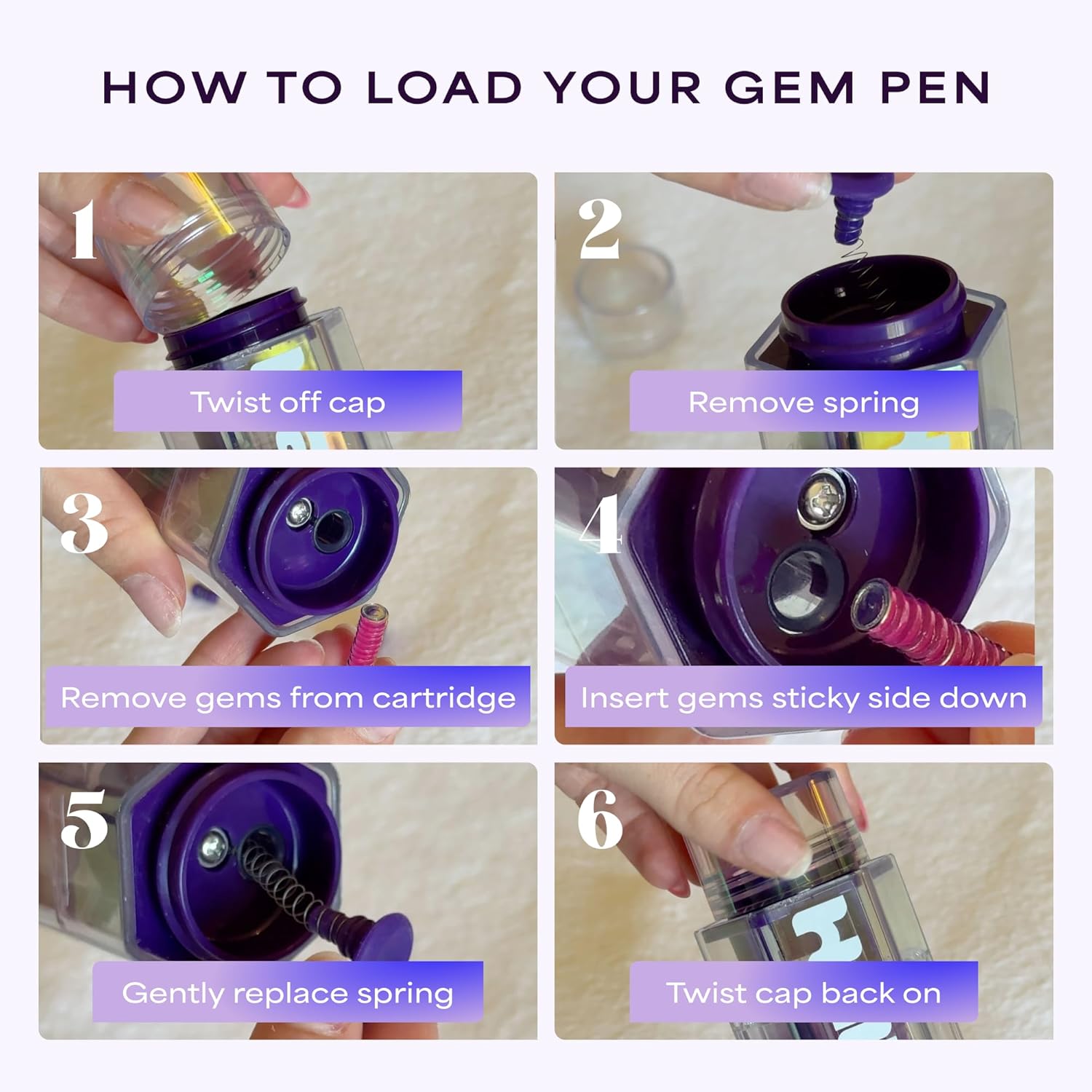 HOW TO LOAD YOUR GEM PEN

1
Twist off cap

2
Remove spring

3
Remove gems from cartridge

4
Insert gems sticky side down

5
Gently replace spring

6
Twist cap back on