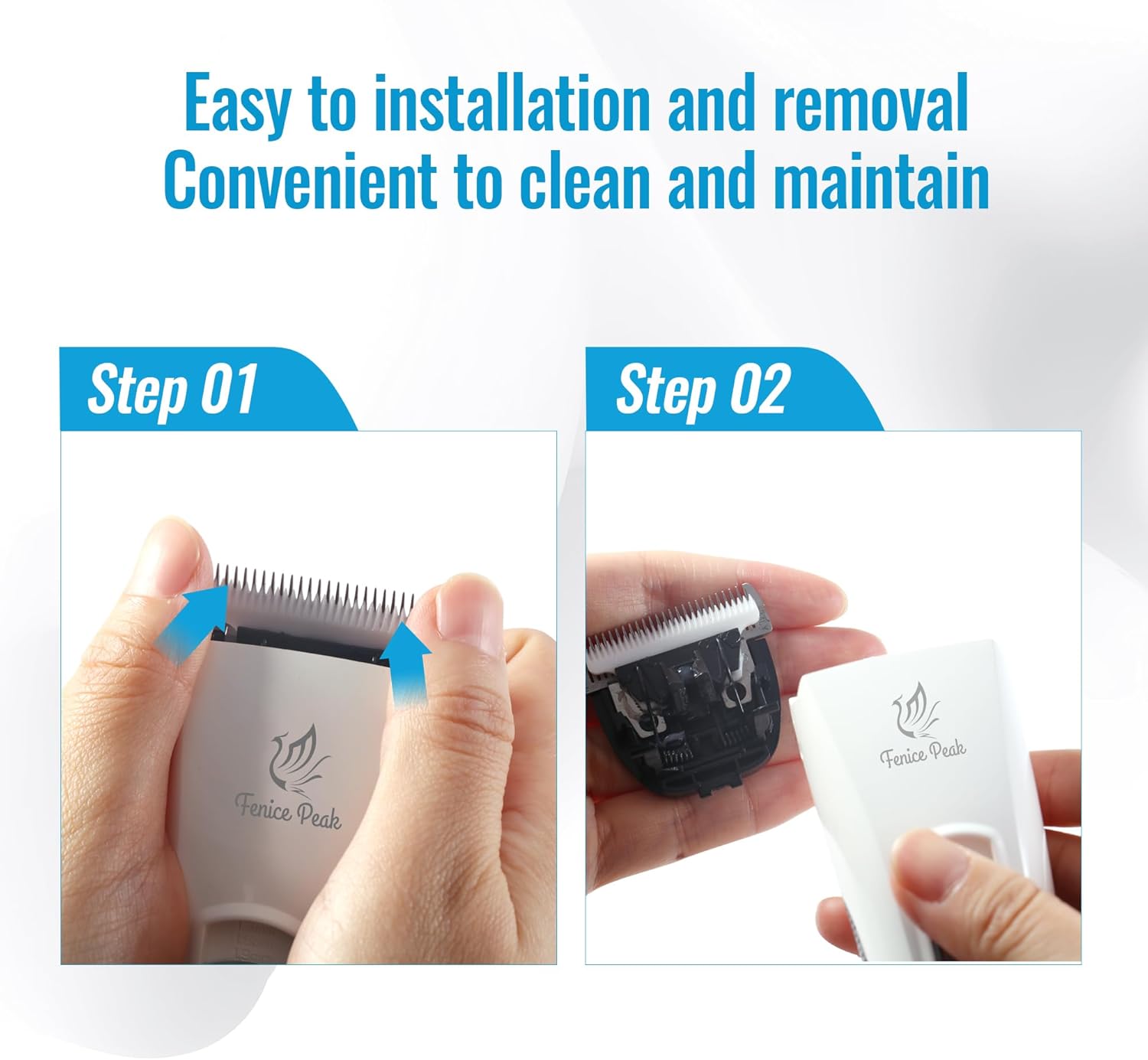 Easy to installation and removal
Convenient to clean and maintain

Step 01

Fenice Peak

Step 02

Fenice Peak