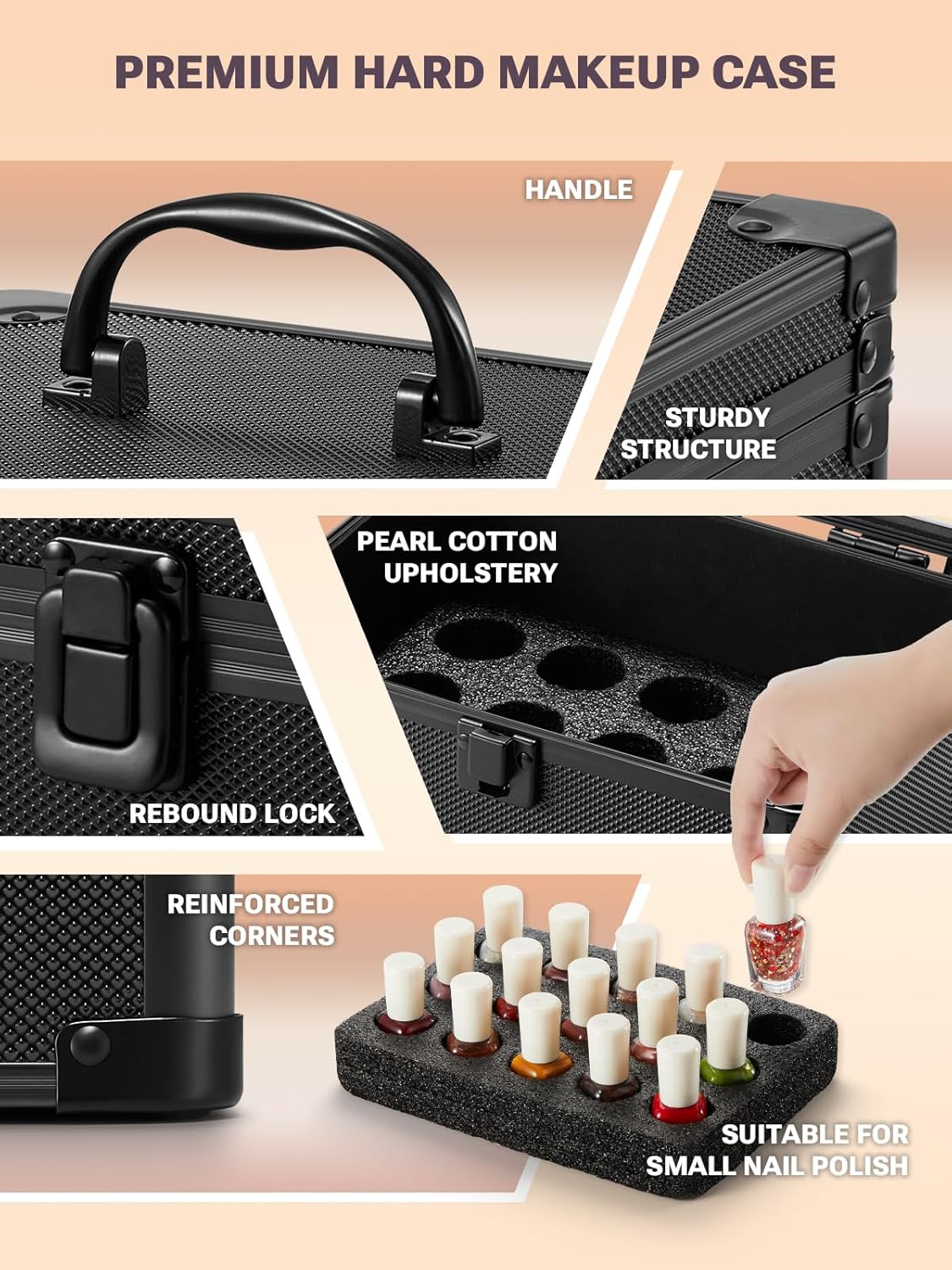 PREMIUM HARD MAKEUP CASE

HANDLE

STURDY STRUCTURE

PEARL COTTON UPHOLSTERY

REBOUND LOCK

REINFORCED CORNERS

SUITABLE FOR SMALL NAIL POLISH