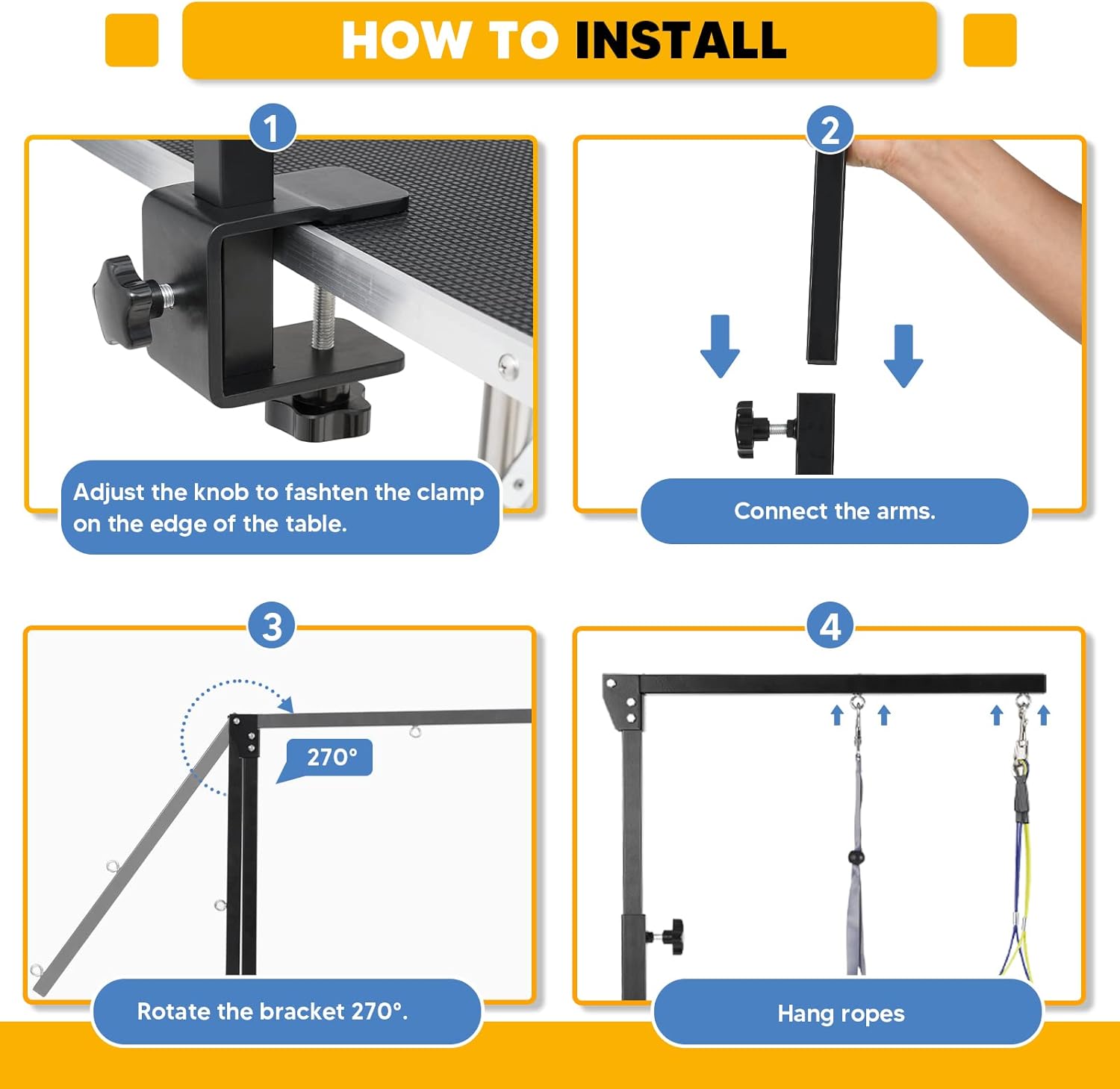 HOW TO INSTALL

1

Adjust the knob to fashten the clamp on the edge of the table.

2

Connect the arms.

3

270°

Rotate the bracket 270°.

4

Hang ropes