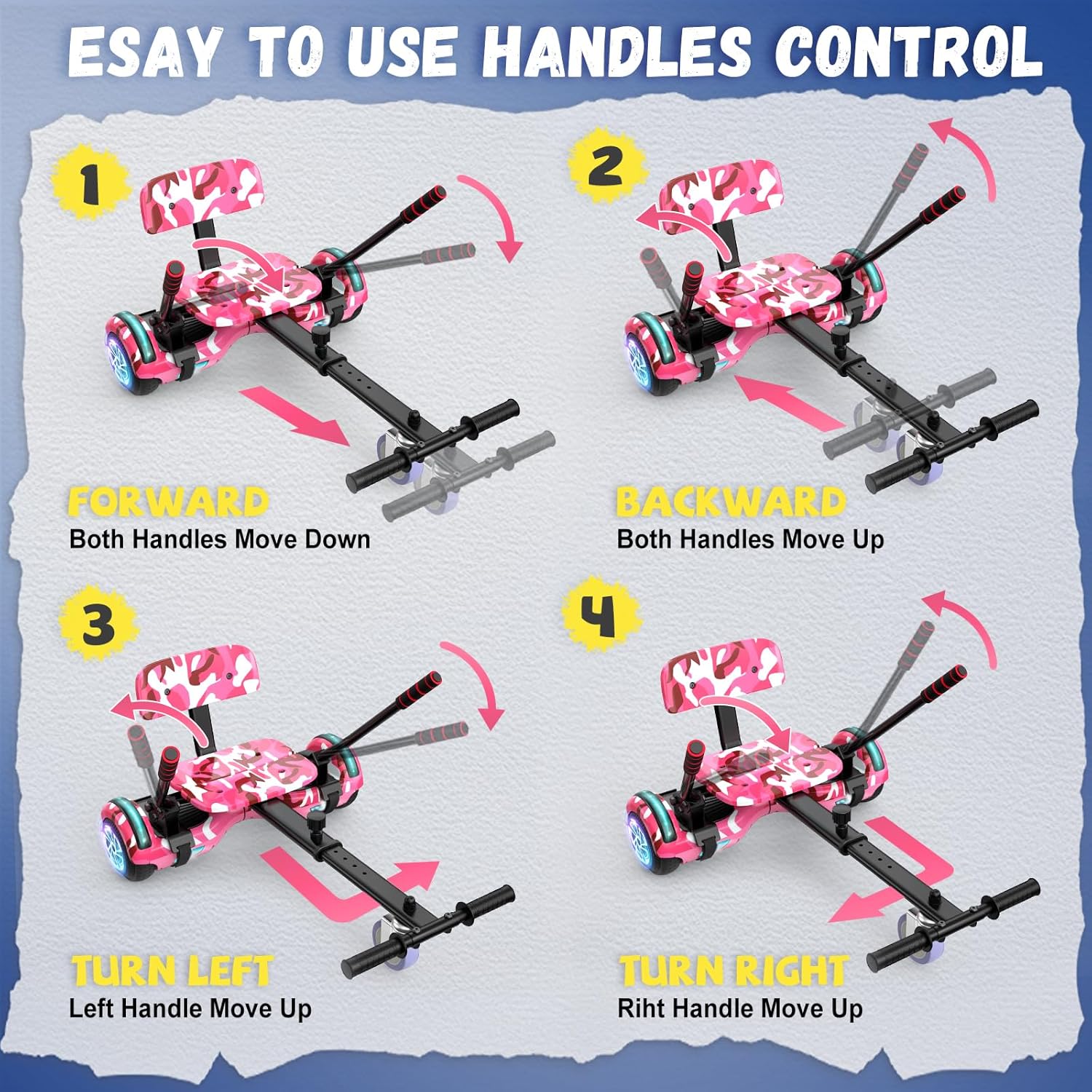 ESAY TO USE HANDLES CONTROL

1

FORWARD
Both Handles Move Down

2

BACKWARD
Both Handles Move Up

3

TURN LEFT
Left Handle Move Up

4

TURN RIGHT
Riht Handle Move Up