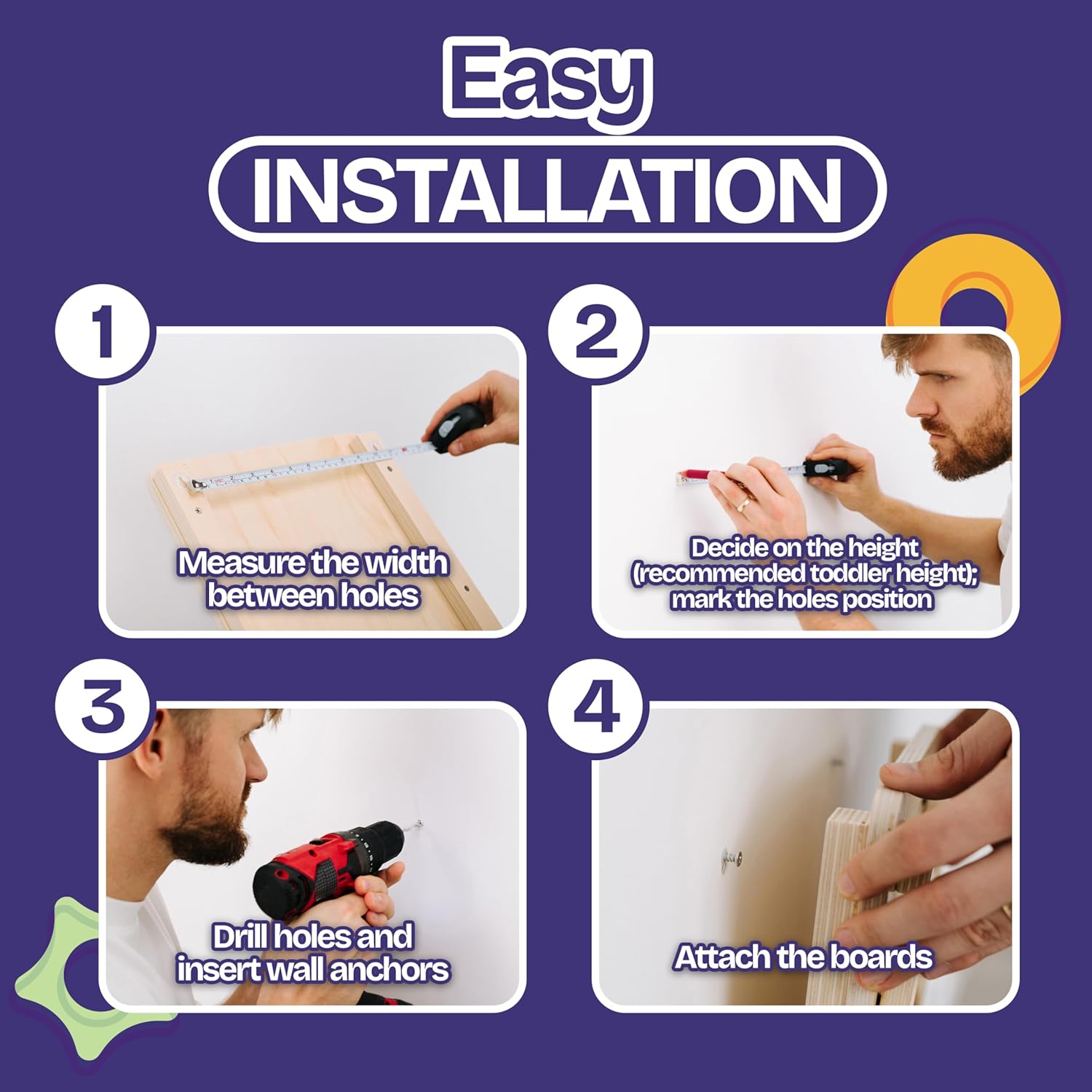 Easy
INSTALLATION

1
Measure the width between holes

2
Decide on the height (recommended toddler height); mark the holes position

3
Drill holes and insert wall anchors

4
Attach the boards