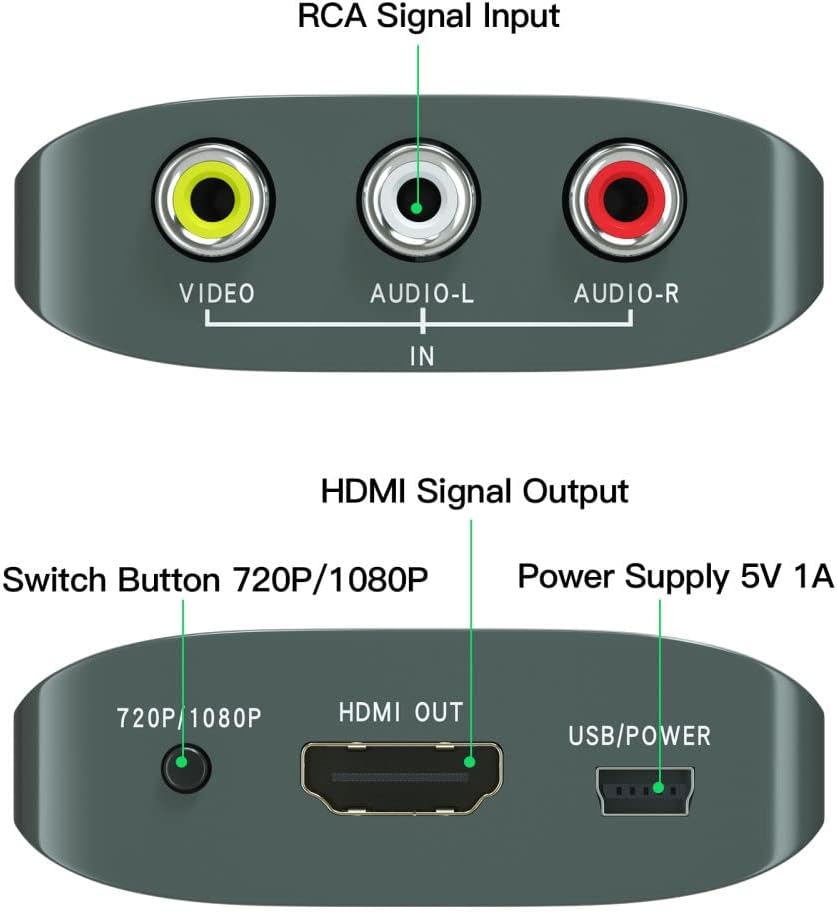 RCA Signal Input

VIDEO
AUDIO-L
AUDIO-R
IN

HDMI Signal Output

Switch Button 720P/1080P

Power Supply 5V 1A

720P/1080P
HDMI OUT
USB/POWER